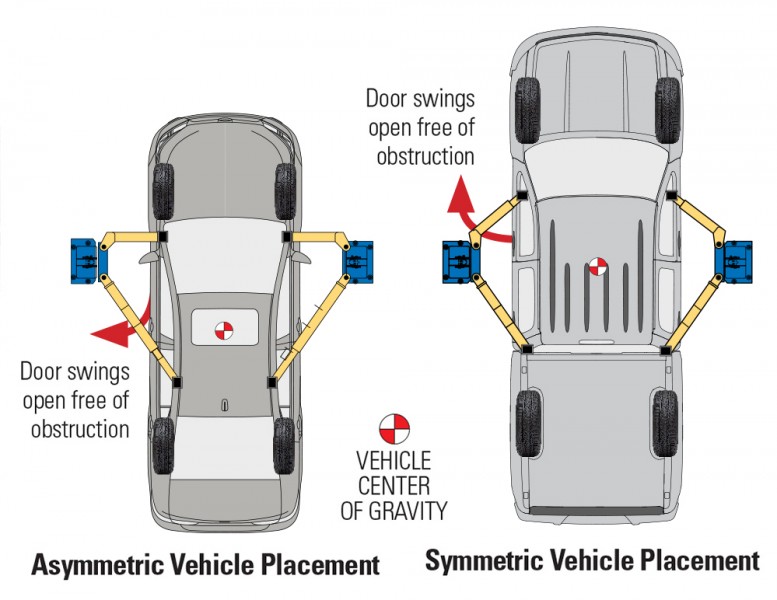 Door swings open free of obstruction

Door swings open free of obstruction

VEHICLE CENTER OF GRAVITY

Asymmetric Vehicle Placement

Symmetric Vehicle Placement