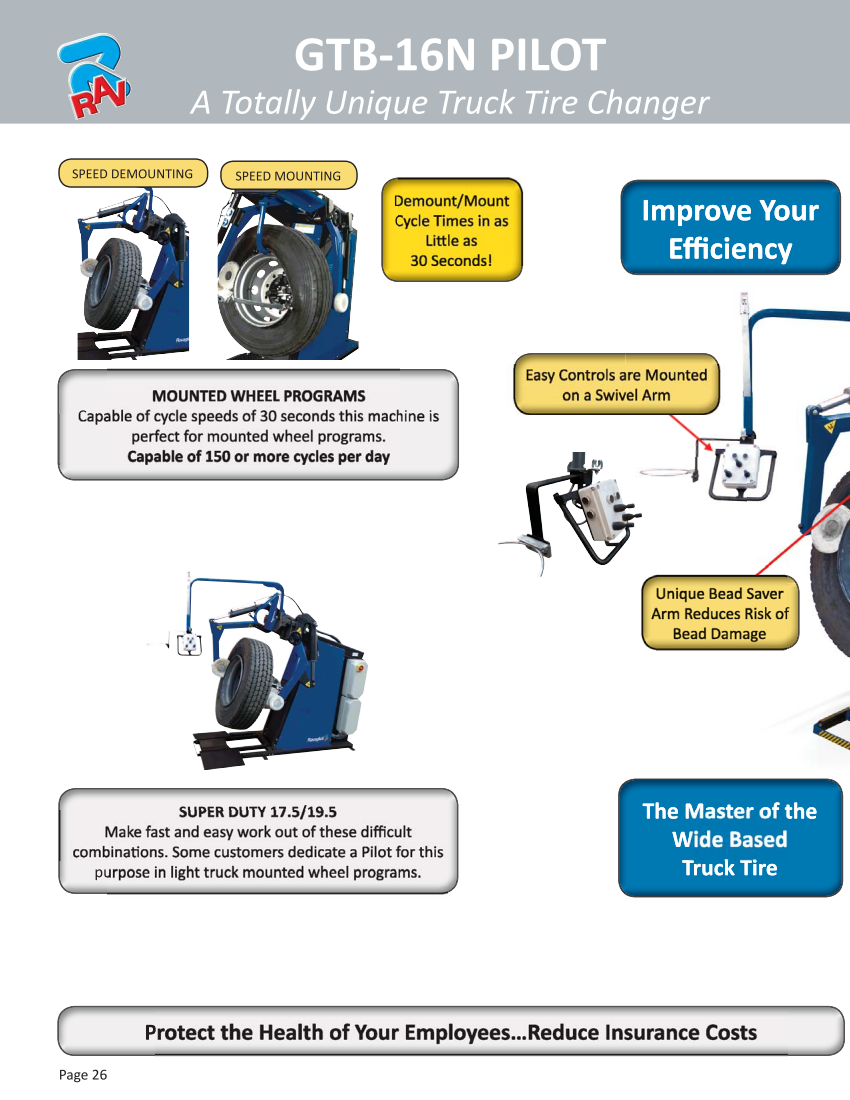 RAV

GTB-16N PILOT

A Totally Unique Truck Tire Changer

SPEED DEMOUNTING

SPEED MOUNTING

Demount/Mount Cycle Times in as Little as 30 Seconds!

Improve Your Efficiency

MOUNTED WHEEL PROGRAMS
Capable of cycle speeds of 30 seconds this machine is perfect for mounted wheel programs.
Capable of 150 or more cycles per day

Easy Controls are Mounted on a Swivel Arm

Unique Bead Saver Arm Reduces Risk of Bead Damage

SUPER DUTY 17.5/19.5
Make fast and easy work out of these difficult combinations. Some customers dedicate a Pilot for this purpose in light truck mounted wheel programs.

The Master of the Wide Based Truck Tire

Protect the Health of Your Employees...Reduce Insurance Costs

Page 26